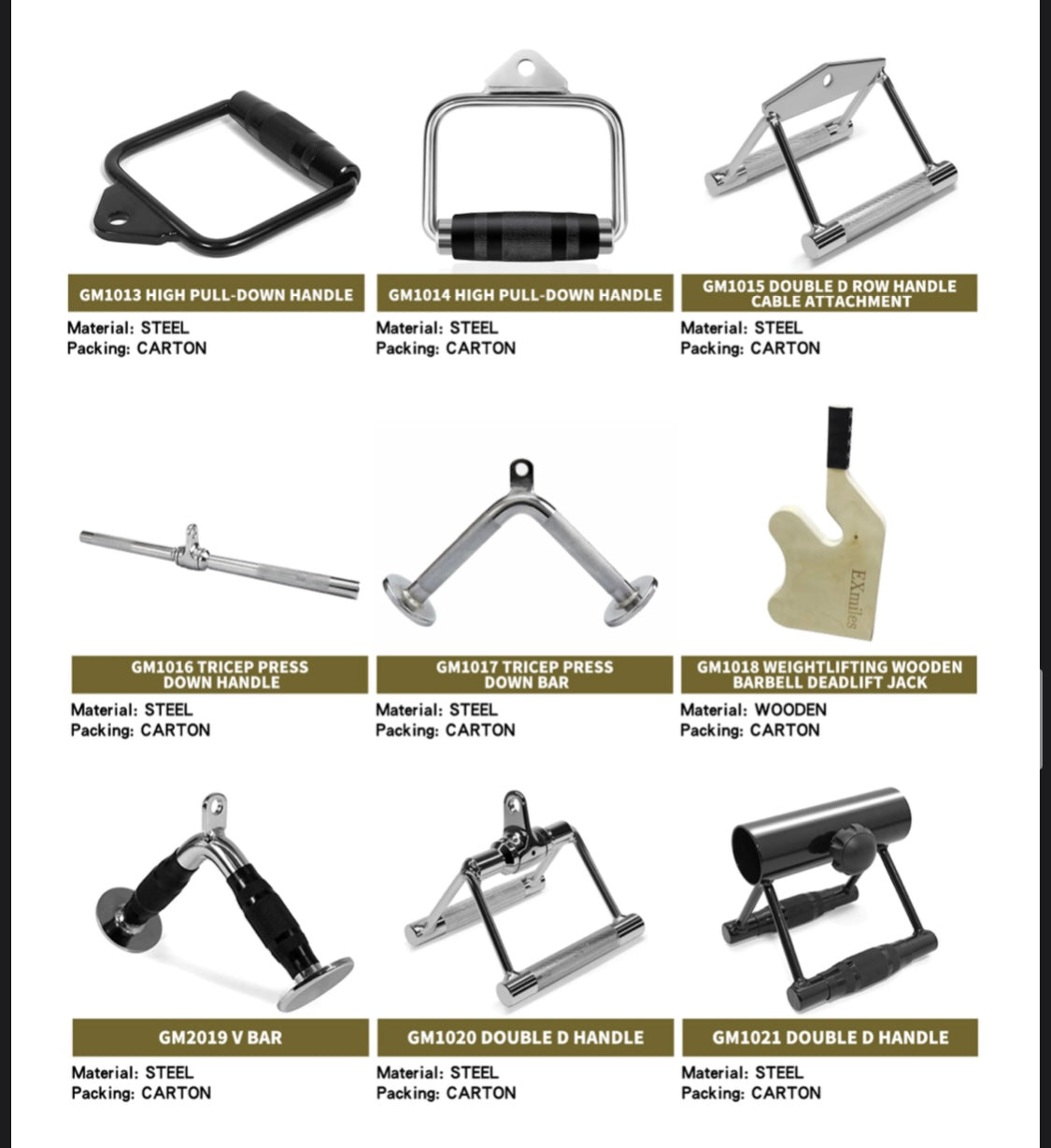 GM1013 HIGH PULL-DOWN HANDLE
Material: STEEL
Packing: CARTON

GM1014 HIGH PULL-DOWN HANDLE
Material: STEEL
Packing: CARTON

GM1015 DOUBLE D ROW HANDLE CABLE ATTACHMENT
Material: STEEL
Packing: CARTON

GM1016 TRICEP PRESS DOWN HANDLE
Material: STEEL
Packing: CARTON

GM1017 TRICEP PRESS DOWN BAR
Material: STEEL
Packing: CARTON

EXmiles

GM1018 WEIGHTLIFTING WOODEN BARBELL DEADLIFT JACK
Material: WOODEN
Packing: CARTON

GM2019 V BAR
Material: STEEL
Packing: CARTON

GM1020 DOUBLE D HANDLE
Material: STEEL
Packing: CARTON

GM1021 DOUBLE D HANDLE
Material: STEEL
Packing: CARTON